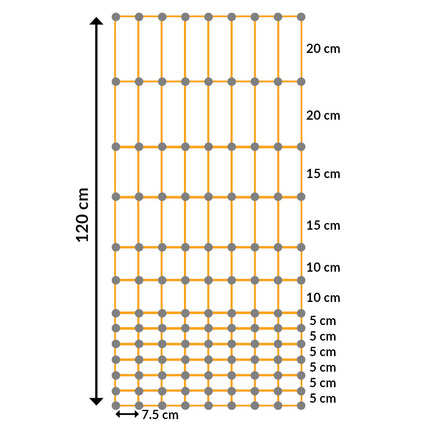 120 cm

20 cm
20 cm
15 cm
15 cm
10 cm
10 cm
5 cm
5 cm
5 cm
5 cm
5 cm
5 cm

7.5 cm