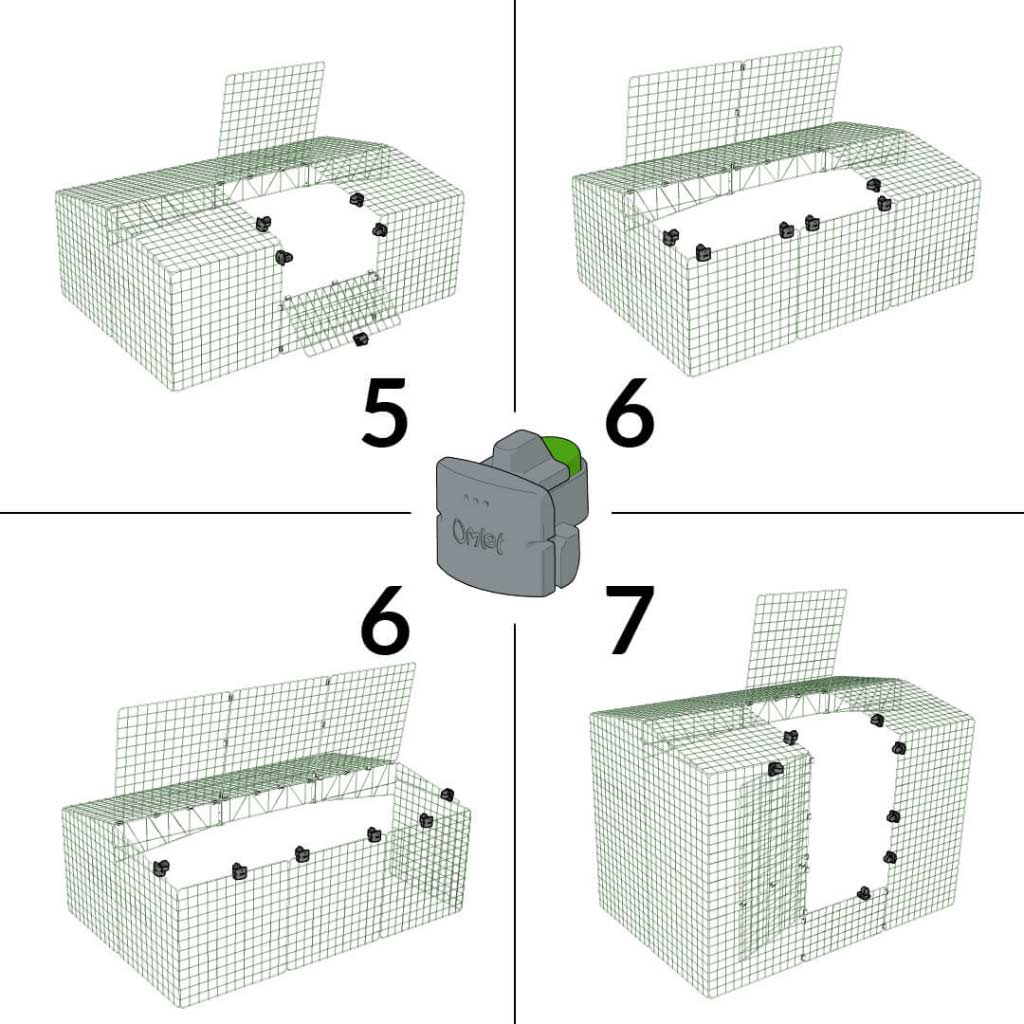 5

6

Omlet

6

7