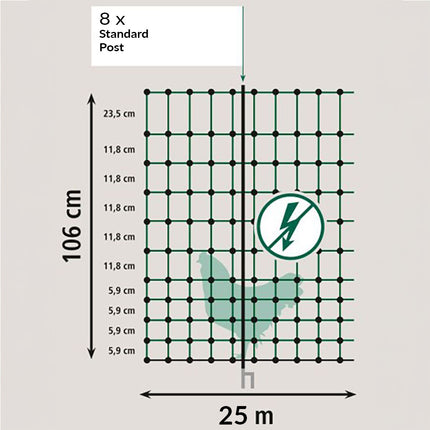 8 x
Standard
Post

106 cm

23,5 cm
11,8 cm
11,8 cm
11,8 cm
11,8 cm
11,8 cm
5,9 cm
5,9 cm
5,9 cm
5,9 cm

25 m