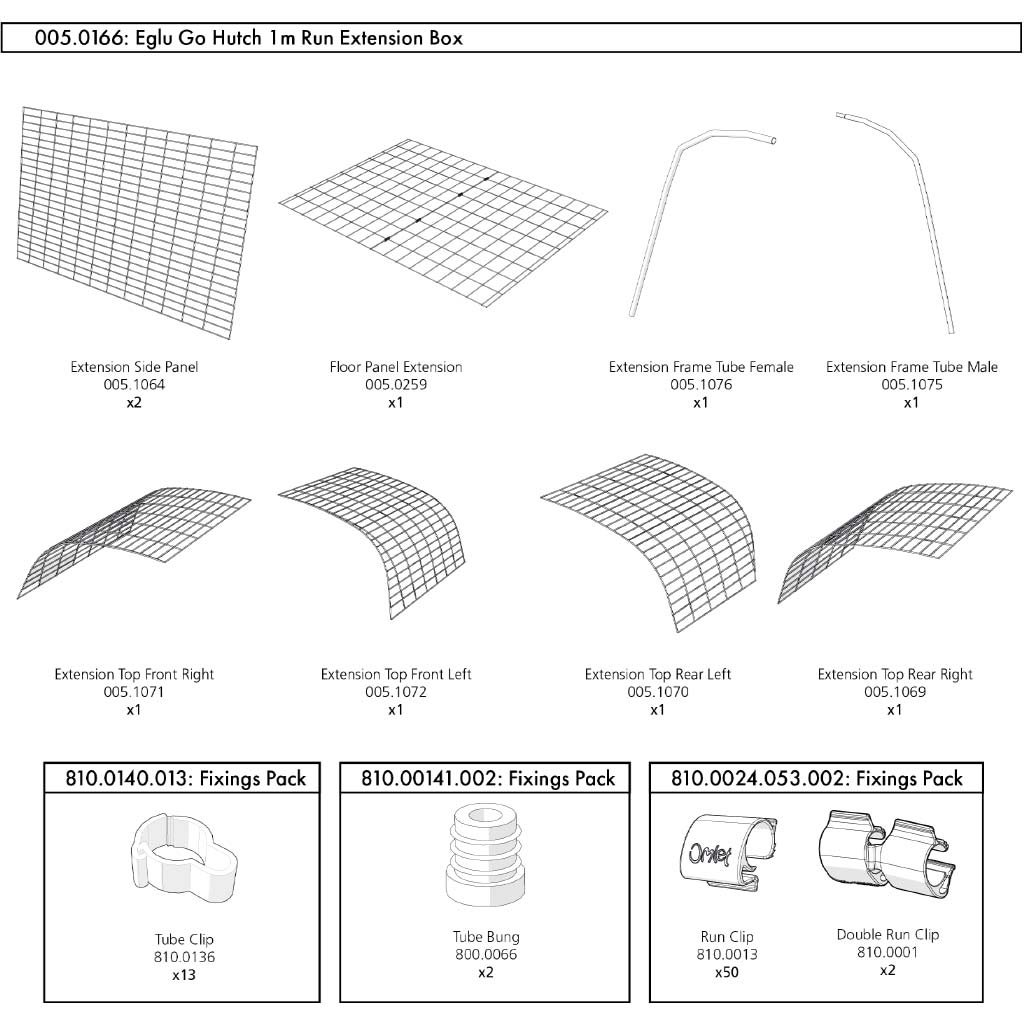 005.0166: Eglu Go Hutch 1m Run Extension Box

Extension Side Panel
005.1064
x2

Floor Panel Extension
005.0259
x1

Extension Frame Tube Female
005.1076
x1

Extension Frame Tube Male
005.1075
x1

Extension Top Front Right
005.1071
x1

Extension Top Front Left
005.1072
x1

Extension Top Rear Left
005.1070
x1

Extension Top Rear Right
005.1069
x1

810.0140.013: Fixings Pack

Tube Clip
810.0136
x13

810.00141.002: Fixings Pack

Tube Bung
800.0066
x2

810.0024.053.002: Fixings Pack

Omlet

Run Clip
810.0013
x50

Double Run Clip
810.0001
x2