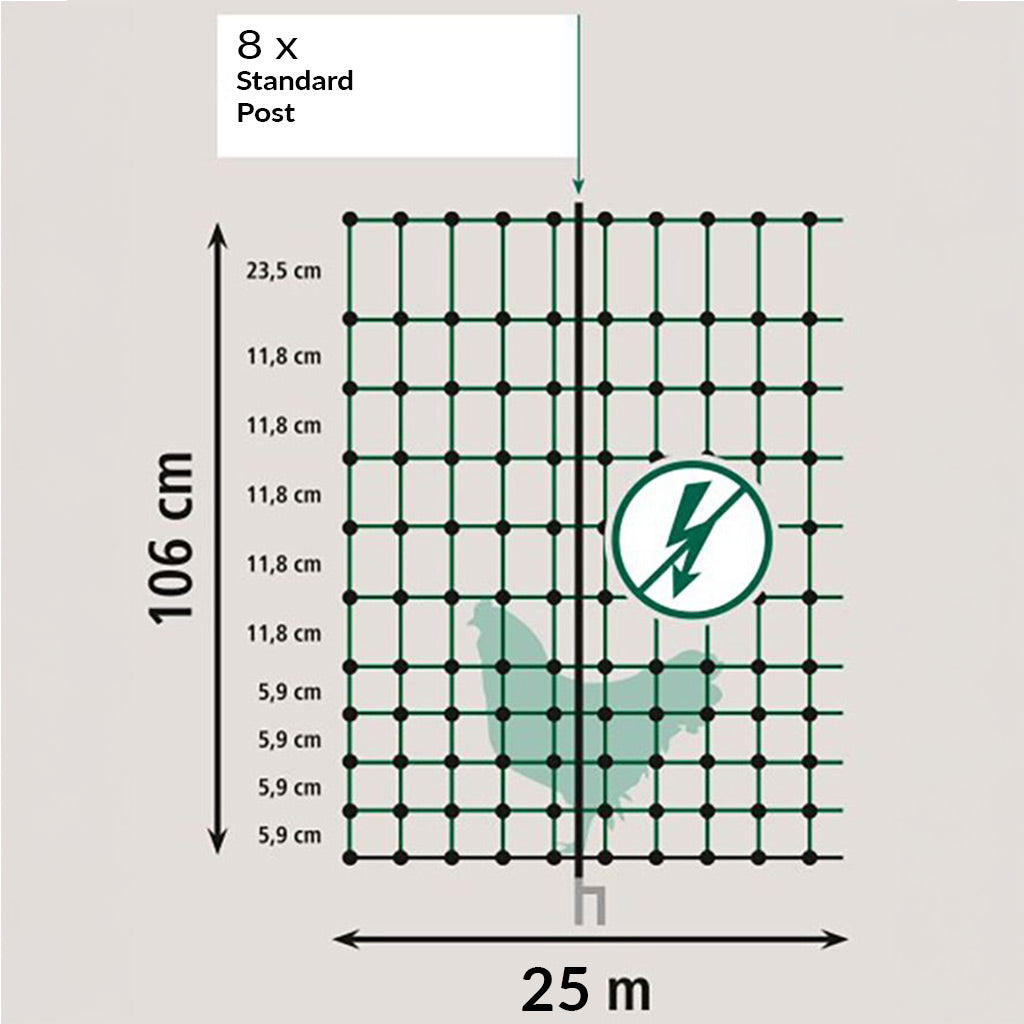 8 x
Standard
Post

106 cm

23,5 cm
11,8 cm
11,8 cm
11,8 cm
11,8 cm
11,8 cm
5,9 cm
5,9 cm
5,9 cm
5,9 cm

25 m